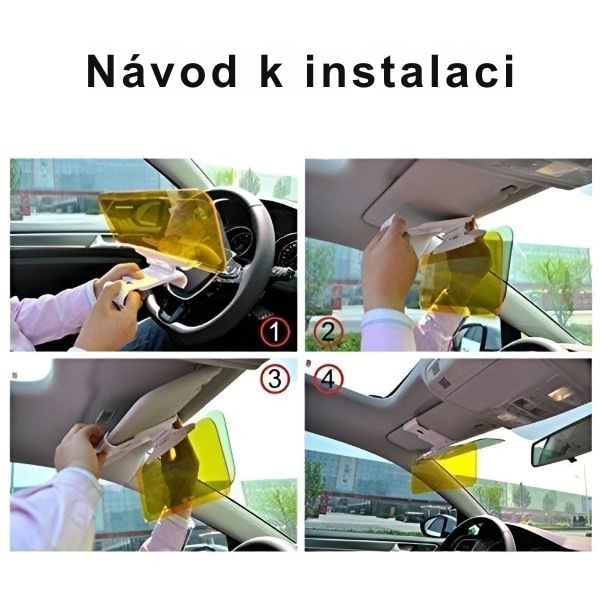 Návod k instalaci

1

2

3

4