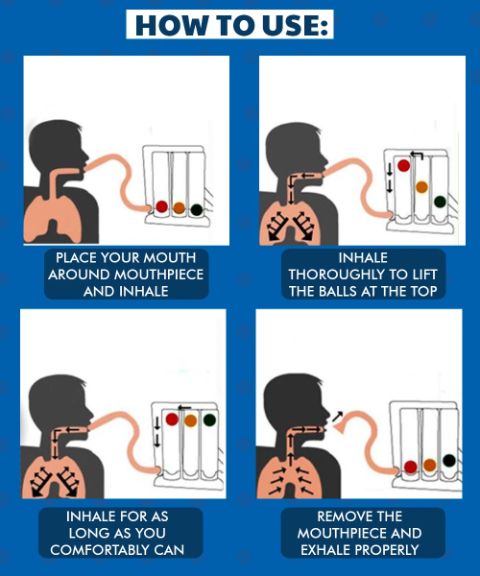 HOW TO USE:

PLACE YOUR MOUTH AROUND MOUTHPIECE AND INHALE

INHALE THOROUGHLY TO LIFT THE BALLS AT THE TOP

INHALE FOR AS LONG AS YOU COMFORTABLY CAN

REMOVE THE MOUTHPIECE AND EXHALE PROPERLY