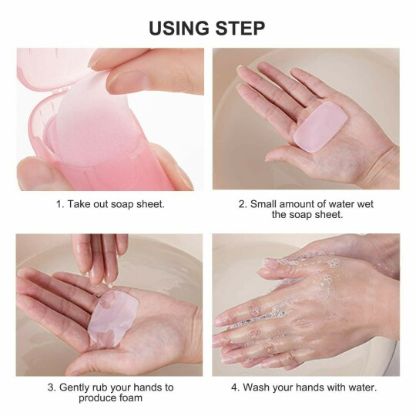 USING STEP

1. Take out soap sheet.

2. Small amount of water wet the soap sheet.

3. Gently rub your hands to produce foam

4. Wash your hands with water.