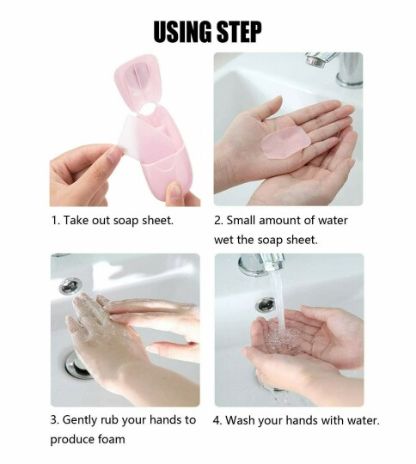 USING STEP

1. Take out soap sheet.

2. Small amount of water wet the soap sheet.

3. Gently rub your hands to produce foam

4. Wash your hands with water.